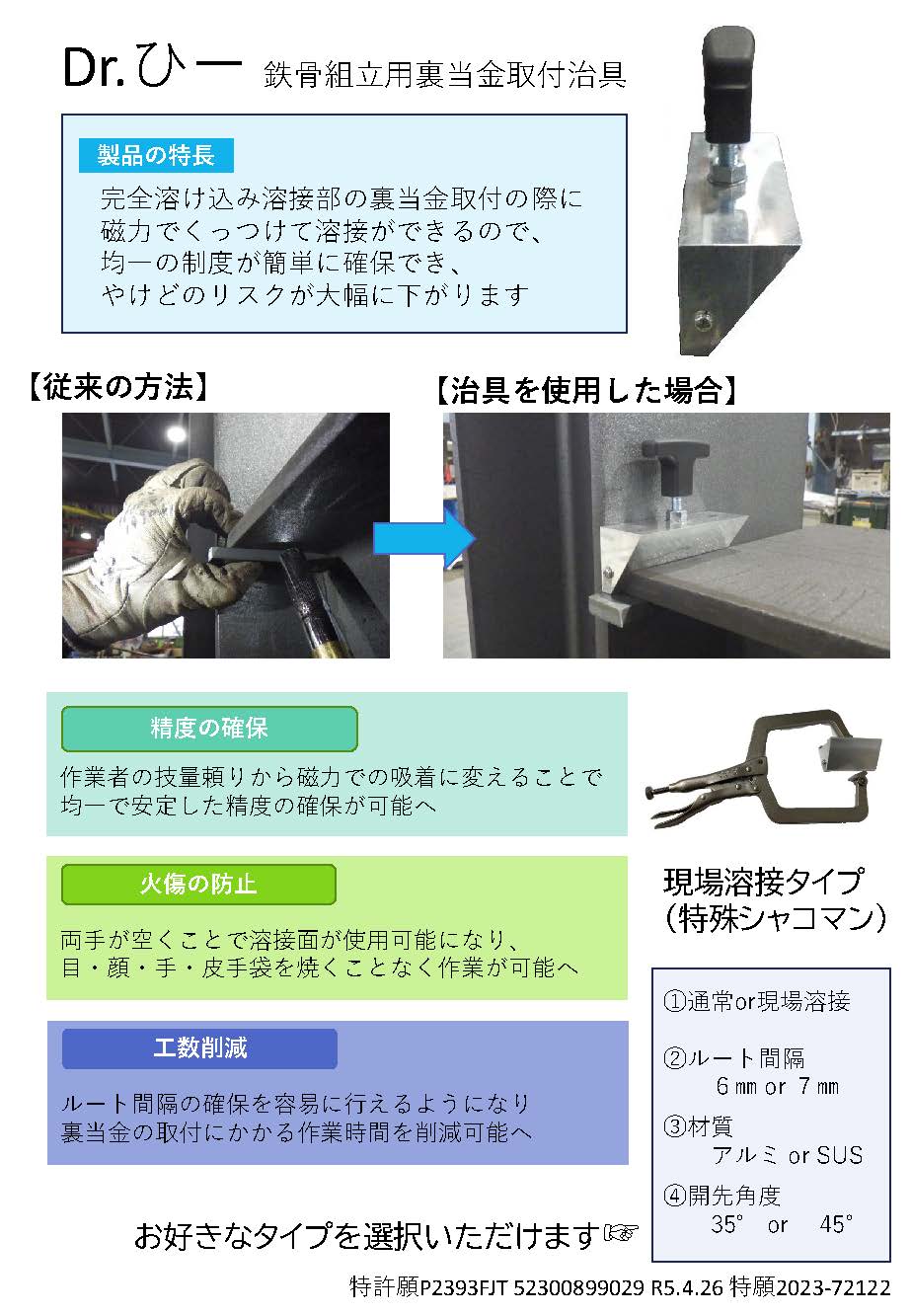 Dr.ひー 鉄骨組立用裏当金取付治具

製品の特長

完全溶け込み溶接部の裏当金取付の際に
磁力でくっつけて溶接ができるので、
均一の制度が簡単に確保でき、
やけどのリスクが大幅に下がります

【従来の方法】

【治具を使用した場合】

精度の確保

作業者の技量頼りから磁力での吸着に変えることで
均一で安定した精度の確保が可能へ

火傷の防止

両手が空くことで溶接面が使用可能になり、
目・顔・手・皮手袋を焼くことなく作業が可能へ

工数削減

ルート間隔の確保を容易に行えるようになり
裏当金の取付にかかる作業時間を削減可能へ

現場溶接タイプ
（特殊シャコマン）

①通常or現場溶接

②ルート間隔
6㎜ or 7㎜

③材質
アルミ or SUS

④開先角度
35° or 45°

お好きなタイプを選択いただけます☞

特許願P2393FJT 52300899029 R5.4.26 特願2023-72122